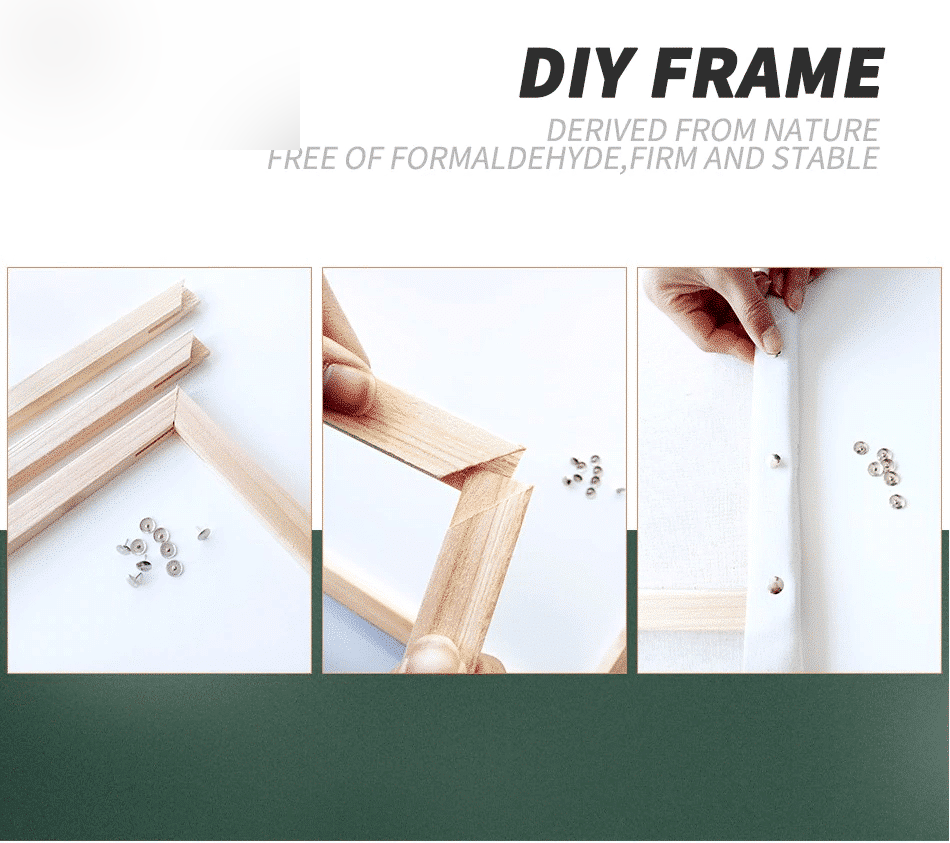 DIY FRAME

DERIVED FROM NATURE
FREE OF FORMALDEHYDE,FIRM AND STABLE